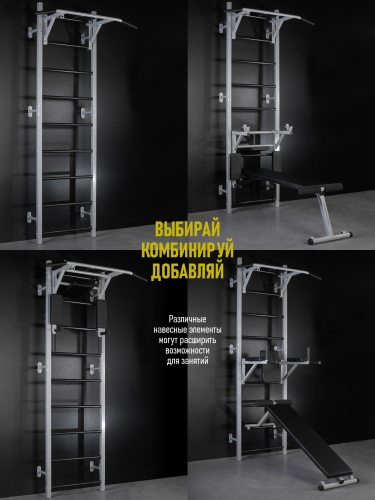 ВЫБИРАЙ
КОМБИНИРУЙ
ДОБАВЛЯЙ

Различные навесные элементы могут расширить возможности для занятий