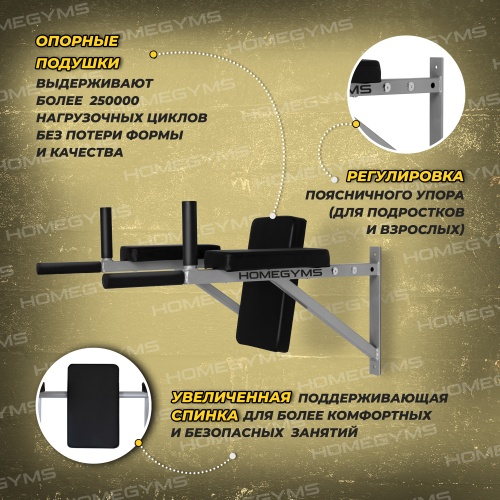 HOMEGYMS

ОПОРНЫЕ ПОДУШКИ ВЫДЕРЖИВАЮТ БОЛЕЕ 250000 НАГРУЗОЧНЫХ ЦИКЛОВ БЕЗ ПОТЕРИ ФОРМЫ И КАЧЕСТВА

РЕГУЛИРОВКА ПОЯСНИЧНОГО УПОРА (ДЛЯ ПОДРОСТКОВ И ВЗРОСЛЫХ)

HOMEGYMS

УВЕЛИЧЕННАЯ ПОДДЕРЖИВАЮЩАЯ СПИНКА ДЛЯ БОЛЕЕ КОМФОРТНЫХ И БЕЗОПАСНЫХ ЗАНЯТИЙ