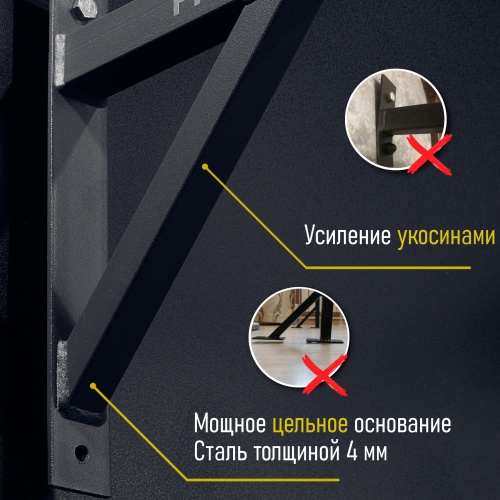 Усиление укосинами

Мощное цельное основание
Сталь толщиной 4 мм